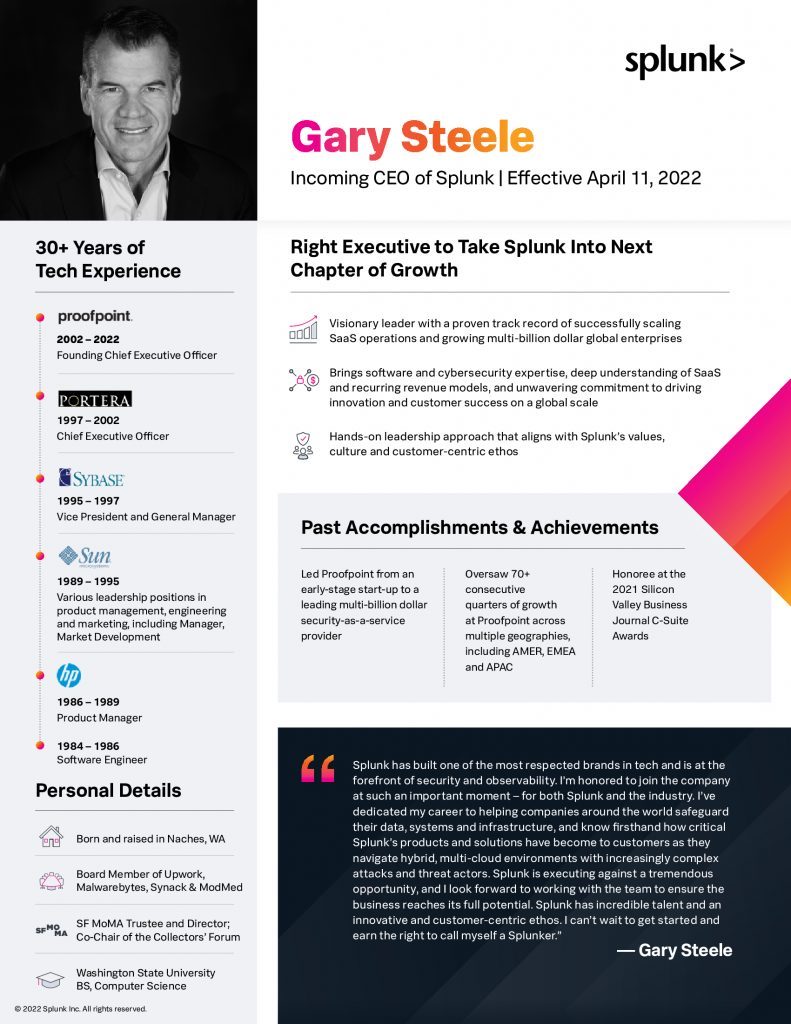 splunk>

Gary Steele

Incoming CEO of Splunk | Effective April 11, 2022

30+ Years of Tech Experience

proofpoint.
2002 – 2022
Founding Chief Executive Officer

PORTERA
1997 – 2002
Chief Executive Officer

SYBASE
1995 – 1997
Vice President and General Manager

Sun
1989 – 1995
Various leadership positions in product management, engineering and marketing, including Manager, Market Development

hp
1986 – 1989
Product Manager

1984 – 1986
Software Engineer

Personal Details

Born and raised in Naches, WA

Board Member of Upwork, Malwarebytes, Synack & ModMed

SF MoMA
SF MoMA Trustee and Director; Co-Chair of the Collectors' Forum

Washington State University BS, Computer Science

© 2022 Splunk Inc. All rights reserved.

Right Executive to Take Splunk Into Next Chapter of Growth

Visionary leader with a proven track record of successfully scaling SaaS operations and growing multi-billion dollar global enterprises

Brings software and cybersecurity expertise, deep understanding of SaaS and recurring revenue models, and unwavering commitment to driving innovation and customer success on a global scale

Hands-on leadership approach that aligns with Splunk's values, culture and customer-centric ethos

Past Accomplishments & Achievements

Led Proofpoint from an early-stage start-up to a leading multi-billion dollar security-as-a-service provider

Oversaw 70+ consecutive quarters of growth at Proofpoint across multiple geographies, including AMER, EMEA and APAC

Honoree at the 2021 Silicon Valley Business Journal C-Suite Awards

Splunk has built one of the most respected brands in tech and is at the forefront of security and observability. I'm honored to join the company at such an important moment – for both Splunk and the industry. I've dedicated my career to helping companies around the world safeguard their data, systems and infrastructure, and know firsthand how critical Splunk's products and solutions have become to customers as they navigate hybrid, multi-cloud environments with increasingly complex attacks and threat actors. Splunk is executing against a tremendous opportunity, and I look forward to working with the team to ensure the business reaches its full potential. Splunk has incredible talent and an innovative and customer-centric ethos. I can't wait to get started and earn the right to call myself a Splunker."

— Gary Steele